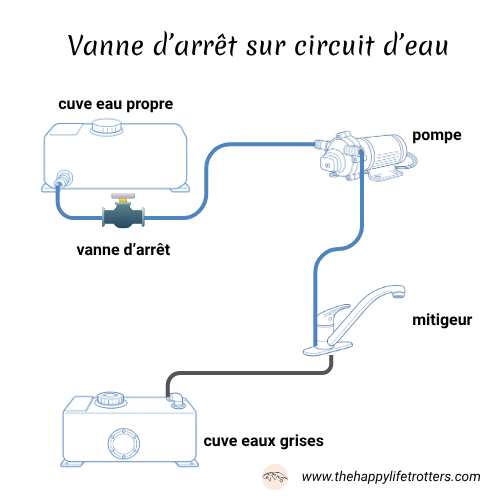 Vanne d’arrêt sur circuit d’eau

cuve eau propre

pompe

vanne d’arrêt

mitigeur

cuve eaux grises

www.thehappylifetrotters.com