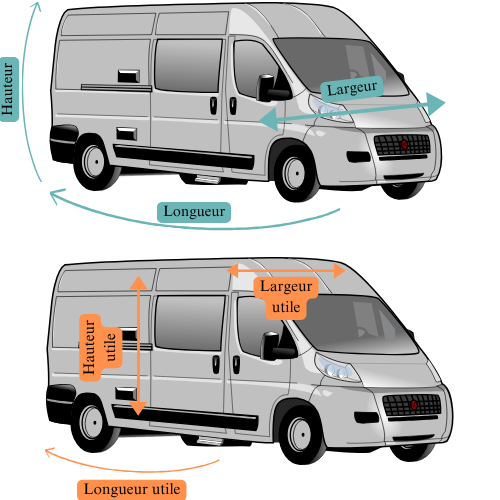 Hauteur

Largeur

Longueur

Largeur utile

Hauteur utile

Longueur utile